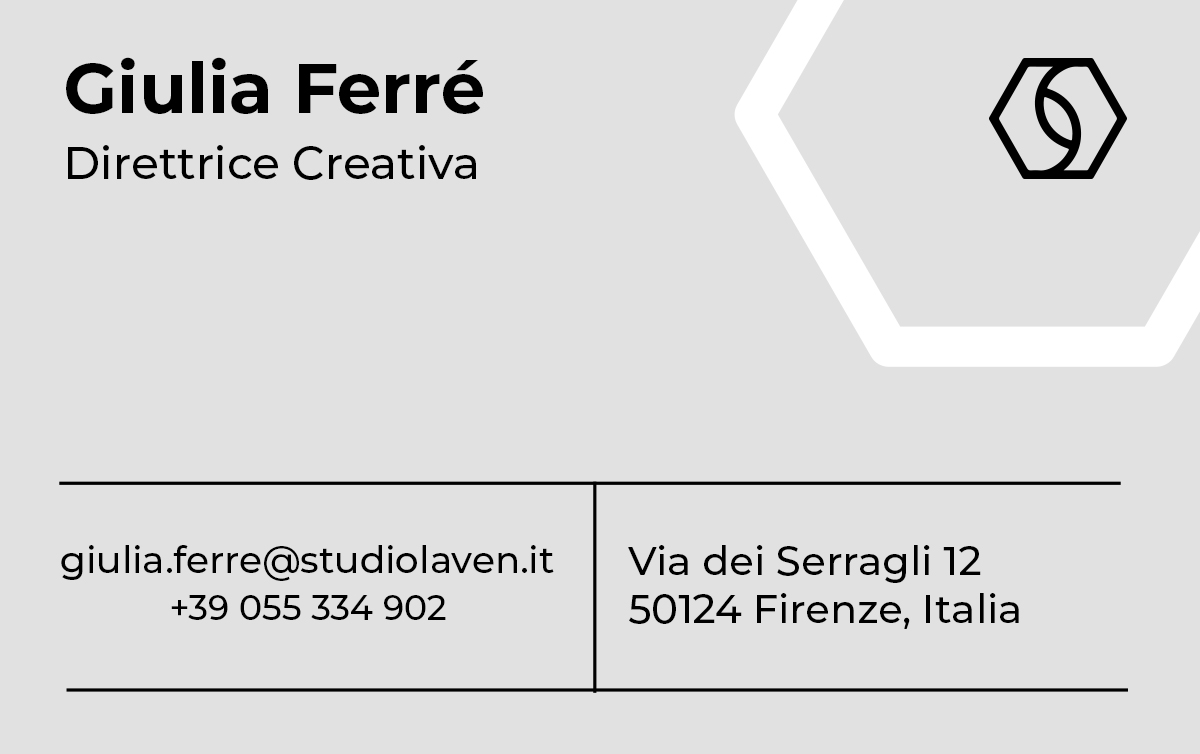 Giulia Ferré
Direttrice Creativa

giulia.ferre@studiolaven.it
+39 055 334 902

Via dei Serragli 12
50124 Firenze, Italia